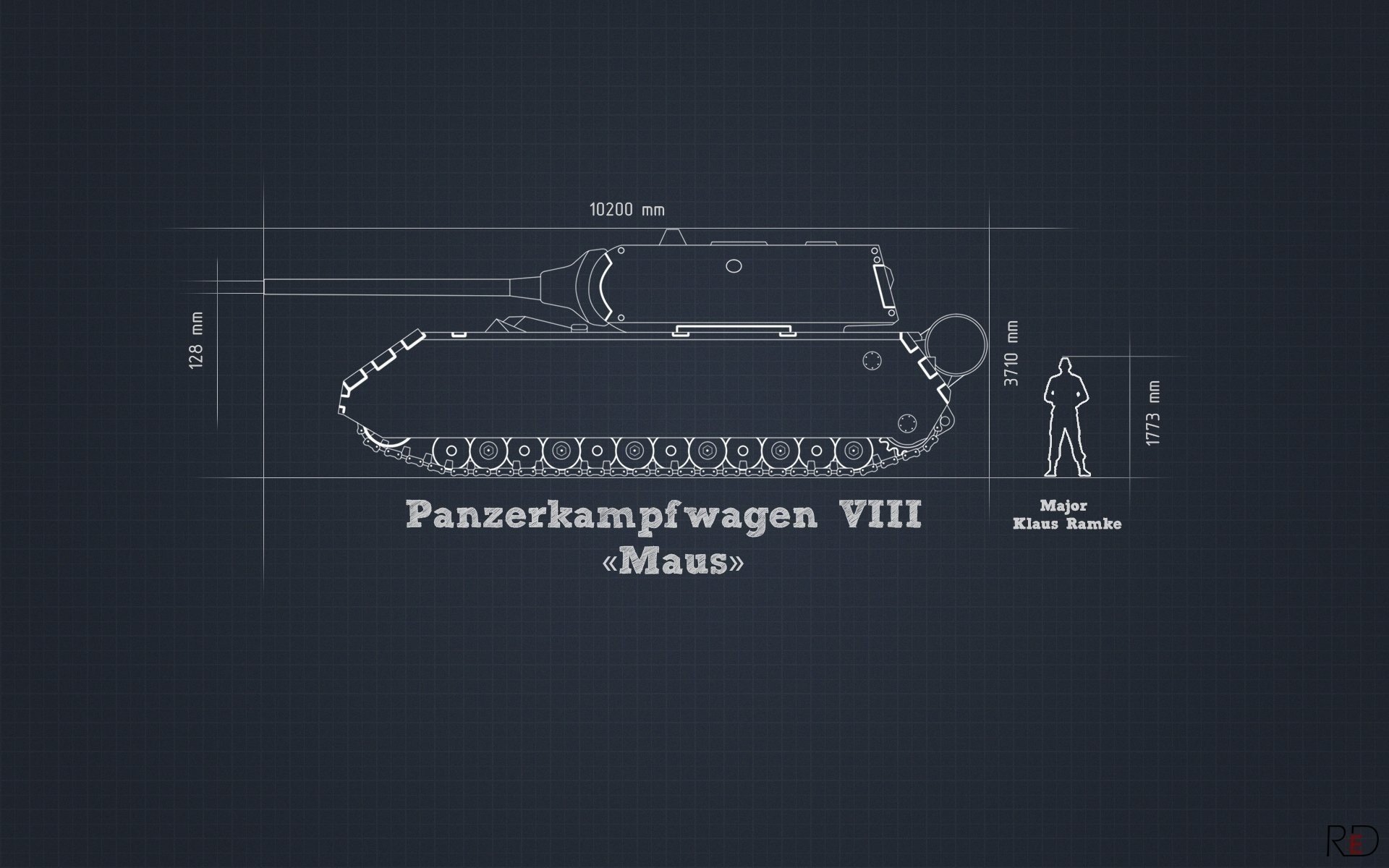 10200 mm

128 mm

3710 mm

1773 mm

Panzerkampfwagen VIII
«Maus»

Major
Klaus Ramke

RED